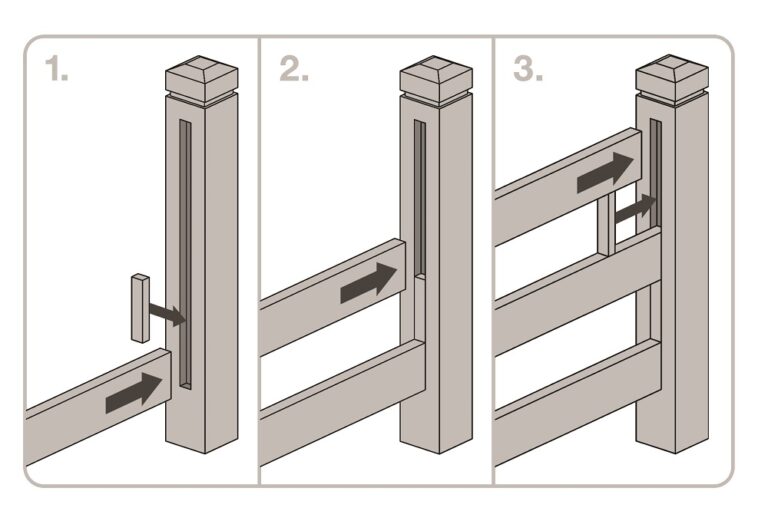 1.

2.

3.